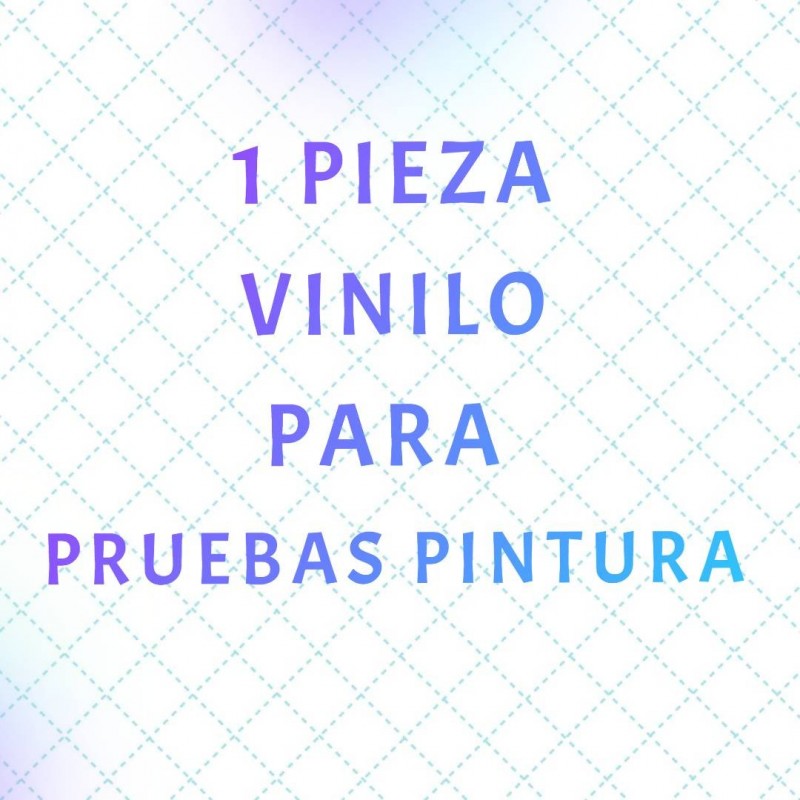 1 PIEZA
VINILO
PARA
PRUEBAS PINTURA